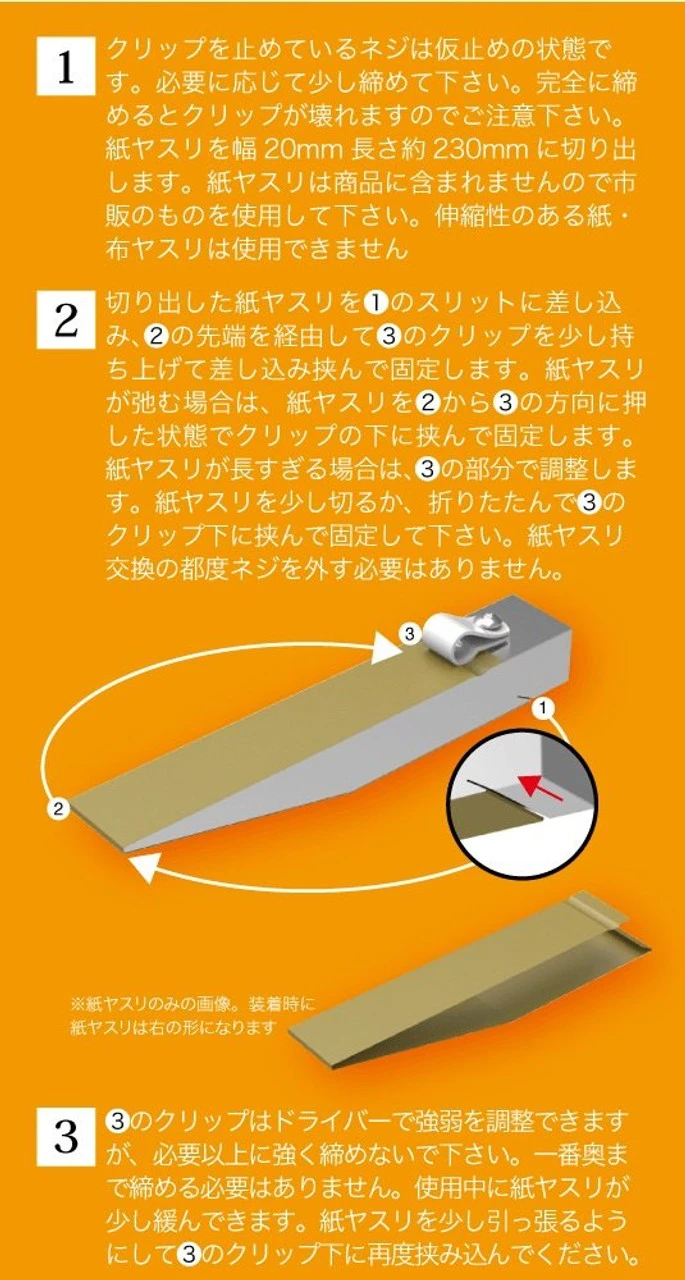 1

クリップを止めているネジは仮止めの状態です。必要に応じて少し締めて下さい。完全に締めるとクリップが壊れますのでご注意下さい。紙ヤスリを幅 20mm 長さ約 230mm に切り出します。紙ヤスリは商品に含まれませんので市販のものを使用して下さい。伸縮性のある紙・布ヤスリは使用できません

2

切り出した紙ヤスリを❶のスリットに差し込み、❷の先端を経由して❸のクリップを少し持ち上げて差し込み挟んで固定します。紙ヤスリが弛む場合は、紙ヤスリを❷から❸の方向に押した状態でクリップの下に挟んで固定します。紙ヤスリが長すぎる場合は、❸の部分で調整します。紙ヤスリを少し切るか、折りたたんで❸のクリップ下に挟んで固定して下さい。紙ヤスリ交換の都度ネジを外す必要はありません。

3

1

2

※紙ヤスリのみの画像。装着時に紙ヤスリは右の形になります

3

❸のクリップはドライバーで強弱を調整できますが、必要以上に強く締めないで下さい。一番奥まで締める必要はありません。使用中に紙ヤスリが少し緩んできます。紙ヤスリを少し引っ張るようにして❸のクリップ下に再度挟み込んでください。